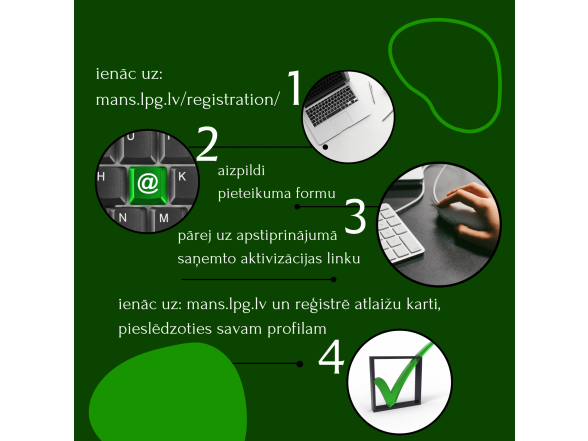 ienāc uz:
mans.lpg.lv/registration/

1

2

U

H

@

K

N

M

aizpildi
pieteikuma formu

3

pārej uz apstiprinājumā
saņemto aktivizācijas linku

ienāc uz: mans.lpg.lv un reģistrē atlaižu karti, pieslēdzoties savam profilam

4